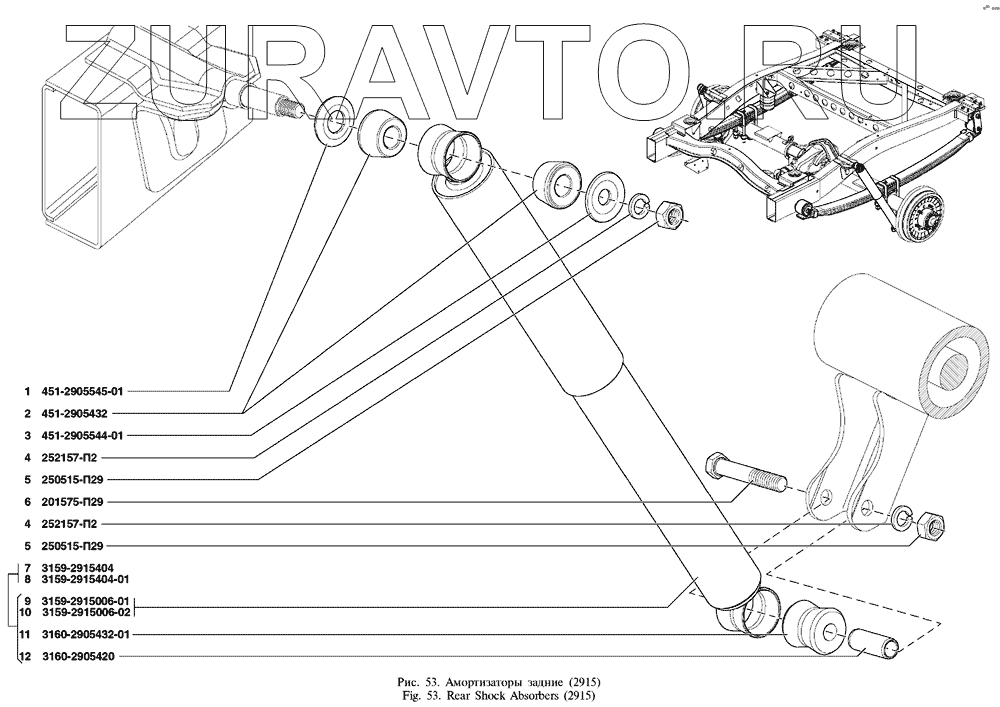 ZURAVTO.RU

1 451-2905545-01
2 451-2905432
3 451-2905544-01
4 252157-П2
5 250515-П29
6 201575-П29
4 252157-П2
5 250515-П29
7 3159-2915404
8 3159-2915404-01
9 3159-2915006-01
10 3159-2915006-02
11 3160-2905432-01
12 3160-2905420

Рис. 53. Амортизаторы задние (2915)
Fig. 53. Rear Shock Absorbers (2915)